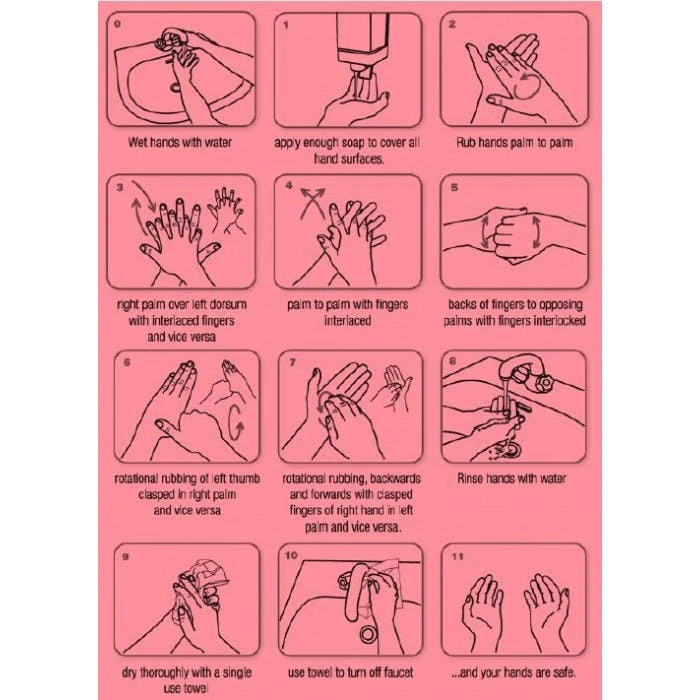 0

Wet hands with water

1

apply enough soap to cover all hand surfaces.

2

Rub hands palm to palm

3

right palm over left dorsum with interlaced fingers and vice versa

4

palm to palm with fingers interlaced

5

backs of fingers to opposing palms with fingers interlocked

6

rotational rubbing of left thumb clasped in right palm and vice versa

7

rotational rubbing, backwards and forwards with clasped fingers of right hand in left palm and vice versa.

8

Rinse hands with water

9

dry thoroughly with a single use towel

10

use towel to turn off faucet

11

...and your hands are safe.